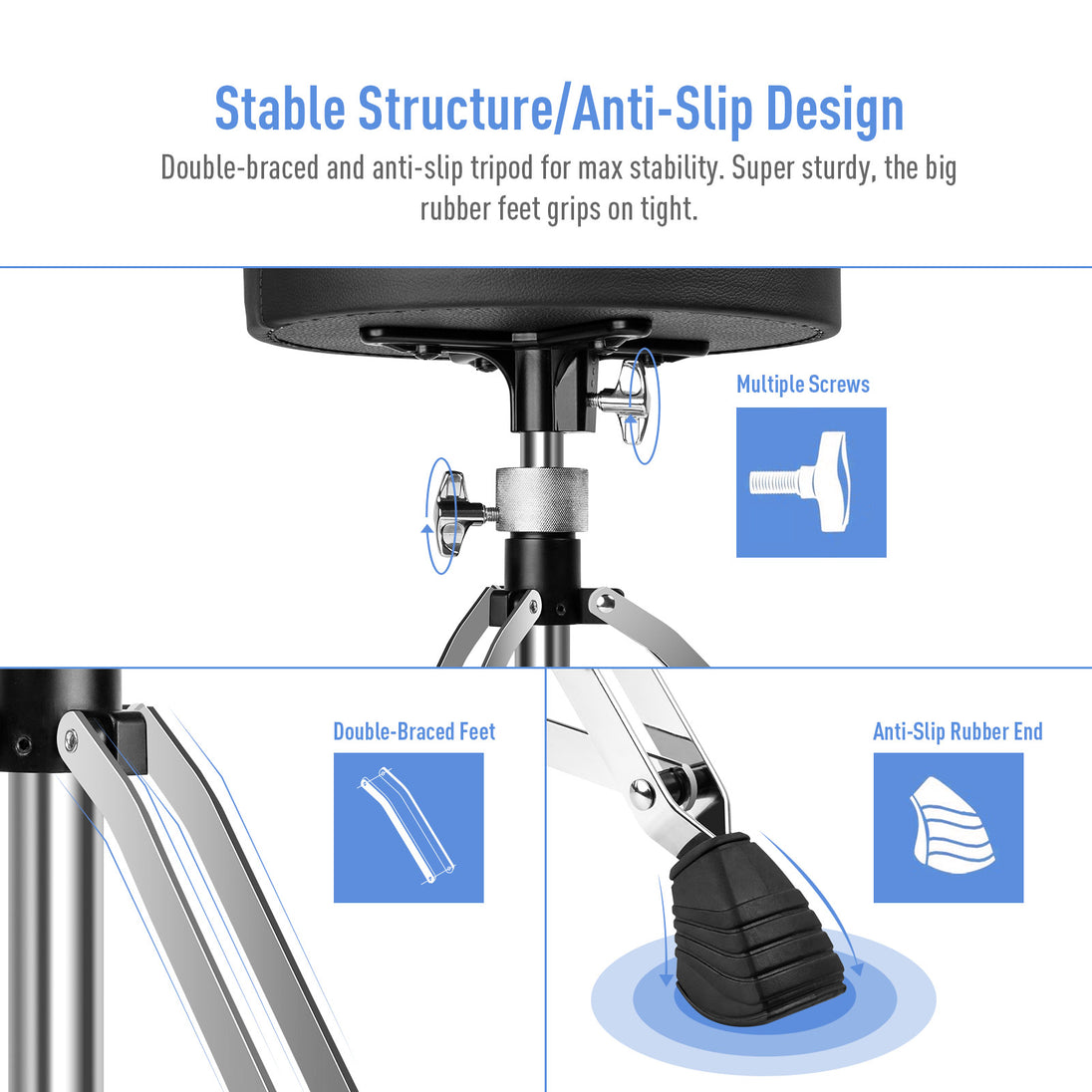 Stable Structure/Anti-Slip Design
Double-braced and anti-slip tripod for max stability. Super sturdy, the big rubber feet grips on tight.

Multiple Screws

Double-Braced Feet

Anti-Slip Rubber End